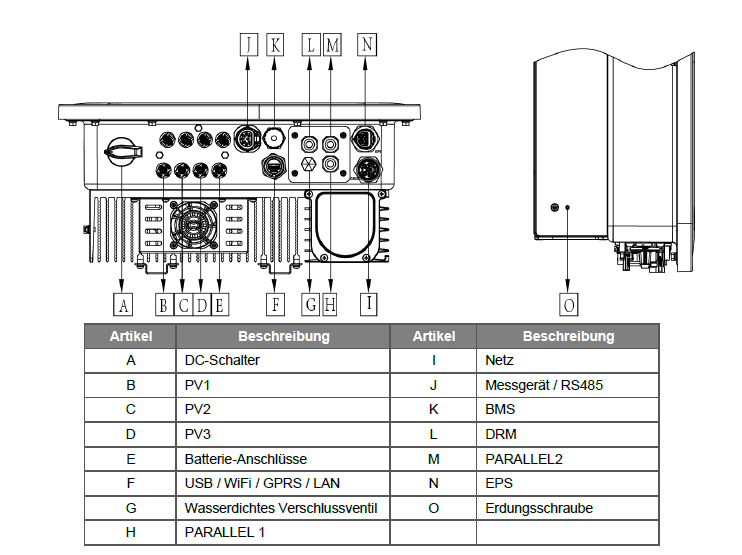 J K L M N

A B C D E F G H I

O

| Artikel | Beschreibung | Artikel | Beschreibung |
|---|---|---|---|
| A | DC-Schalter | I | Netz |
| B | PV1 | J | Messgerät / RS485 |
| C | PV2 | K | BMS |
| D | PV3 | L | DRM |
| E | Batterie-Anschlüsse | M | PARALLEL2 |
| F | USB / WiFi / GPRS / LAN | N | EPS |
| G | Wasserdichtes Verschlussventil | O | Erdungsschraube |
| H | PARALLEL 1 | | |